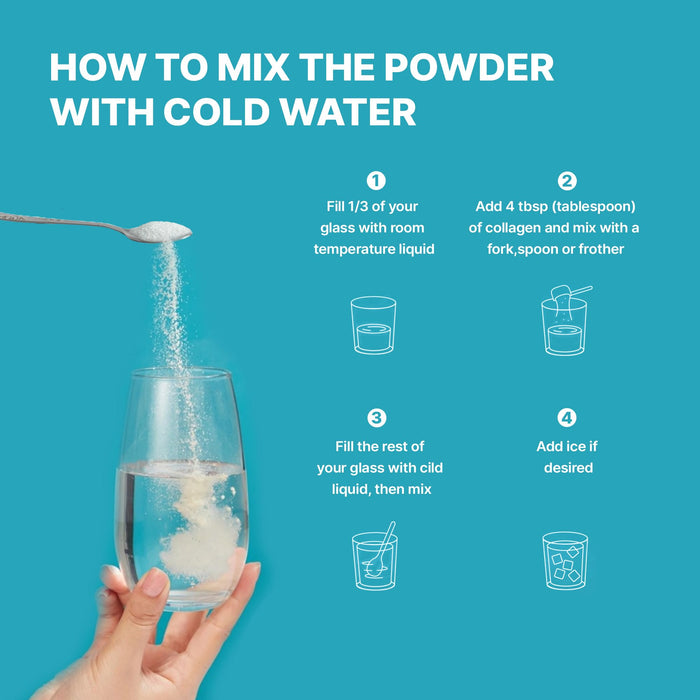 HOW TO MIX THE POWDER WITH COLD WATER

1
Fill 1/3 of your glass with room temperature liquid

2
Add 4 tbsp (tablespoon) of collagen and mix with a fork,spoon or frother

3
Fill the rest of your glass with cild liquid, then mix

4
Add ice if desired